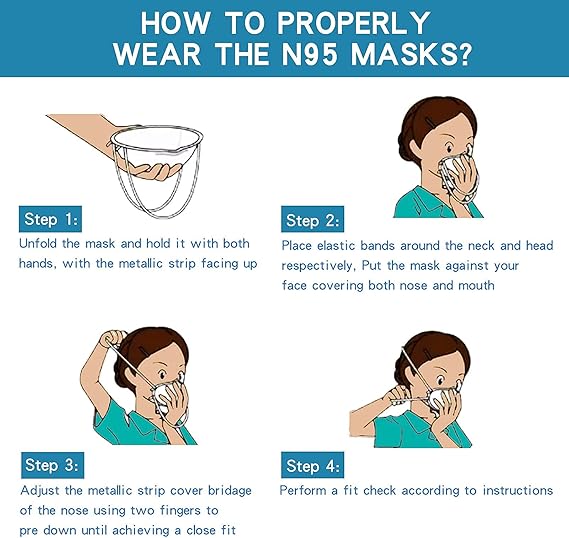 HOW TO PROPERLY WEAR THE N95 MASKS?

Step 1:
Unfold the mask and hold it with both hands, with the metallic strip facing up

Step 2:
Place elastic bands around the neck and head respectively, Put the mask against your face covering both nose and mouth

Step 3:
Adjust the metallic strip cover bridage of the nose using two fingers to pre down until achieving a close fit

Step 4:
Perform a fit check according to instructions